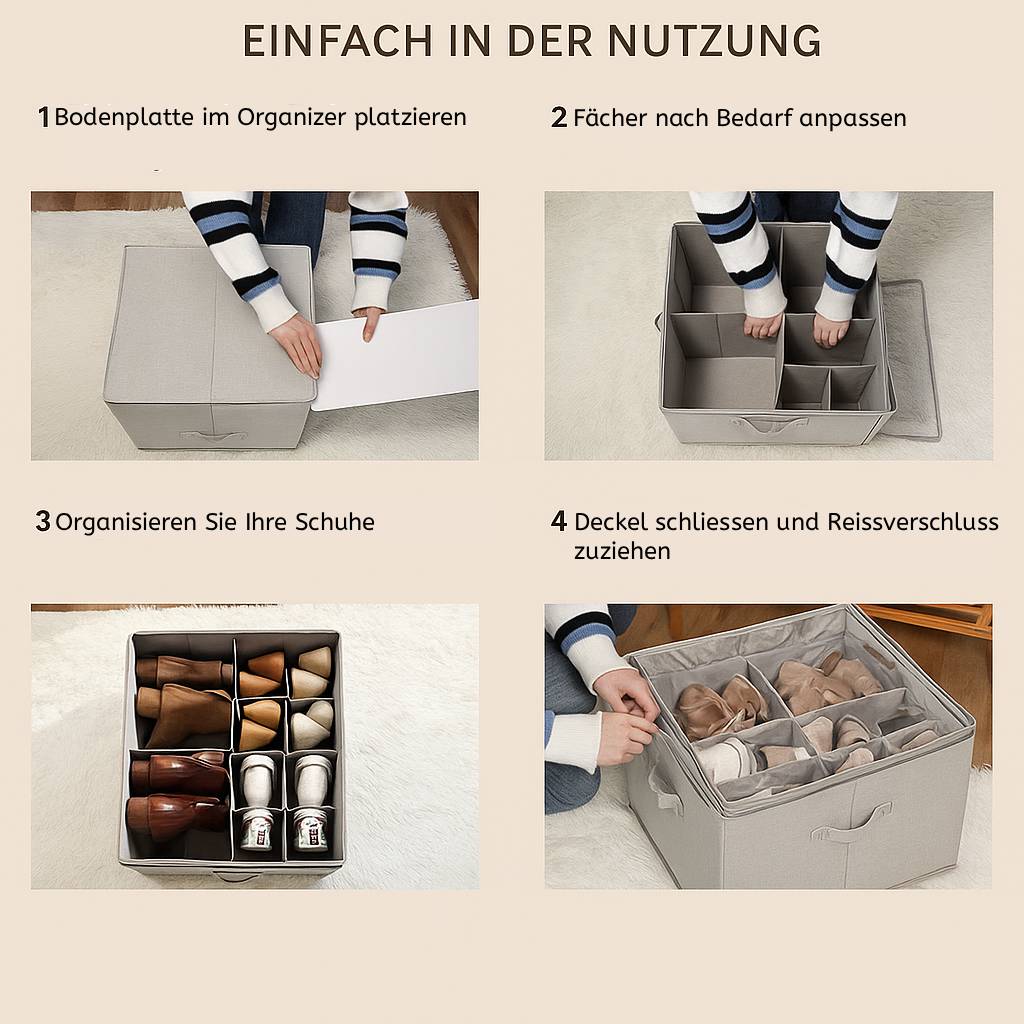 EINFACH IN DER NUTZUNG

1 Bodenplatte im Organizer platzieren

2 Fächer nach Bedarf anpassen

3 Organisieren Sie Ihre Schuhe

4 Deckel schliessen und Reissverschluss zuziehen