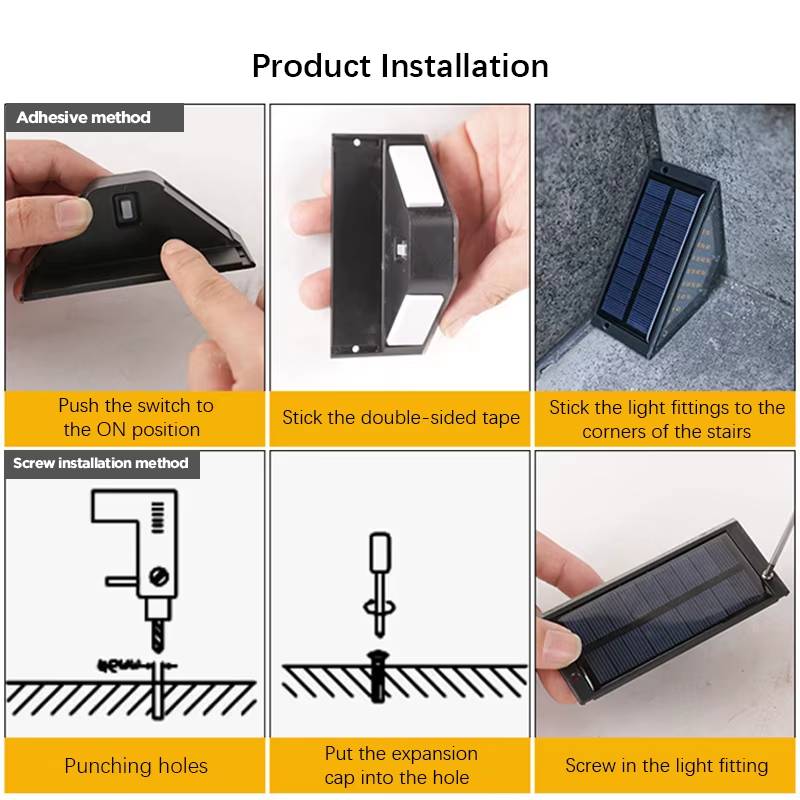 Product Installation

Adhesive method

Push the switch to the ON position

Stick the double-sided tape

Stick the light fittings to the corners of the stairs

Screw installation method

Punching holes

Put the expansion cap into the hole

Screw in the light fitting